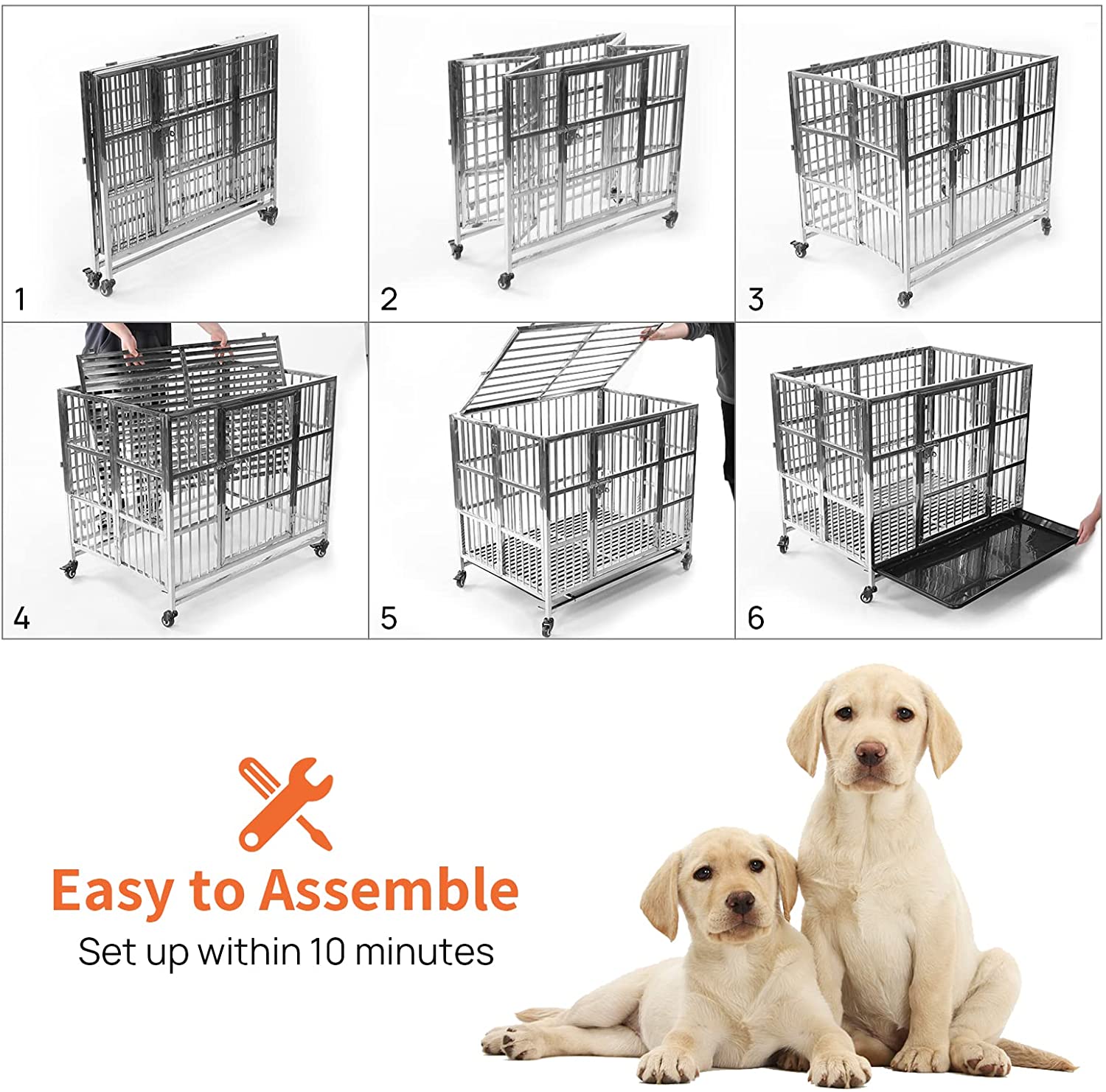 1

2

3

4

5

6

Easy to Assemble
Set up within 10 minutes