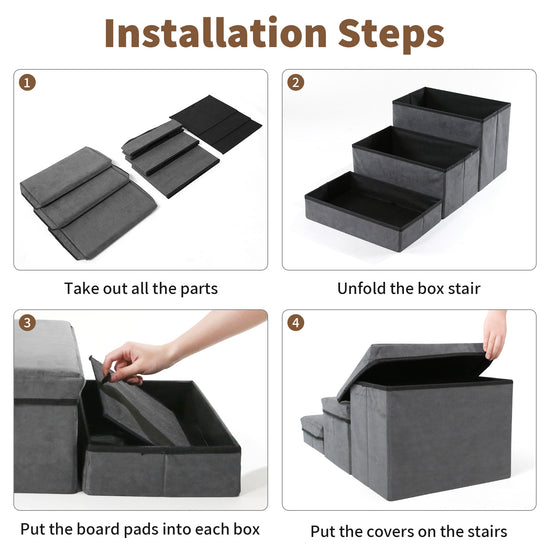 Installation Steps

1

Take out all the parts

2

Unfold the box stair

3

Put the board pads into each box

4

Put the covers on the stairs